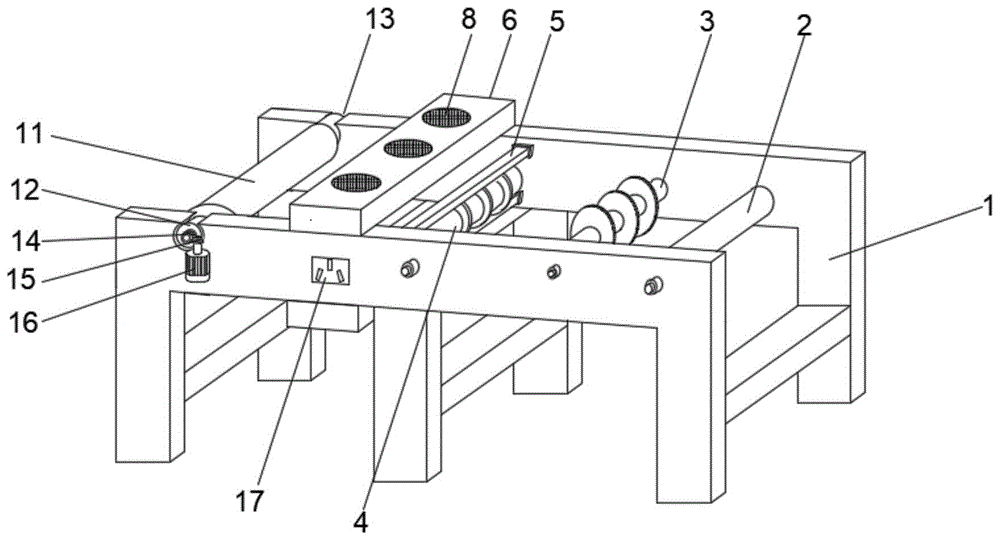 13
8
6
5
3
2
11
12
14
15
16
1
17
4