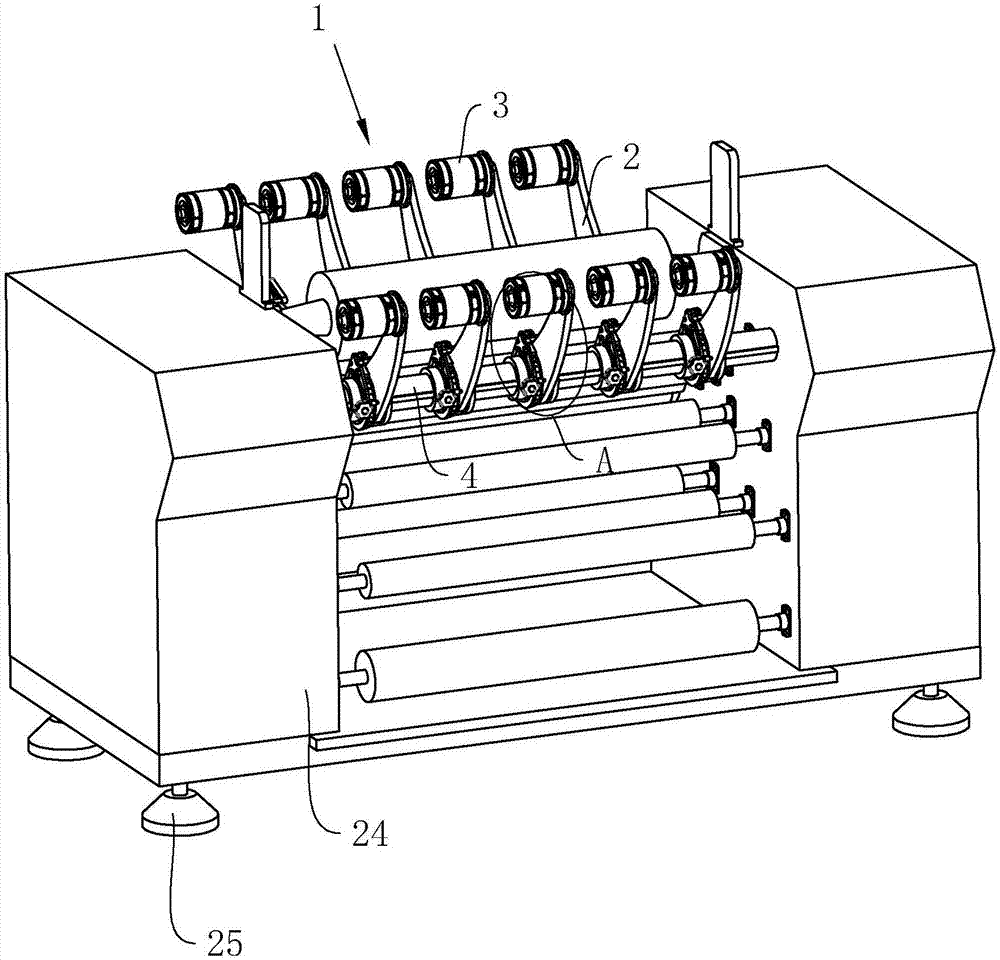 1
3
2
4
A
24
25