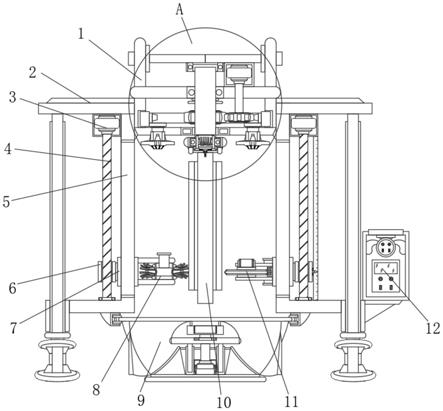 A
1
2
3
4
5
6
7
8
9
10
11
12