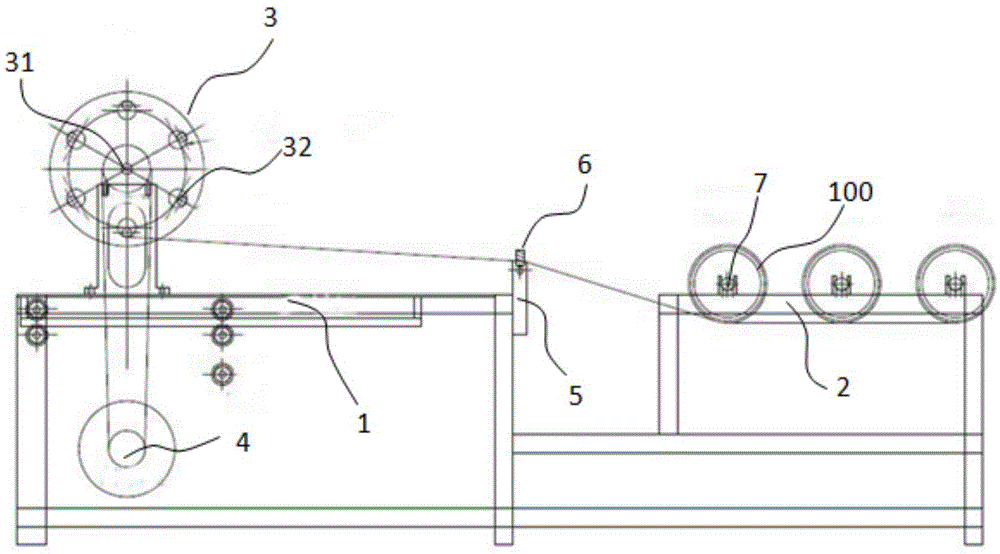 3
31
32
6
7
100
1
5
2
4